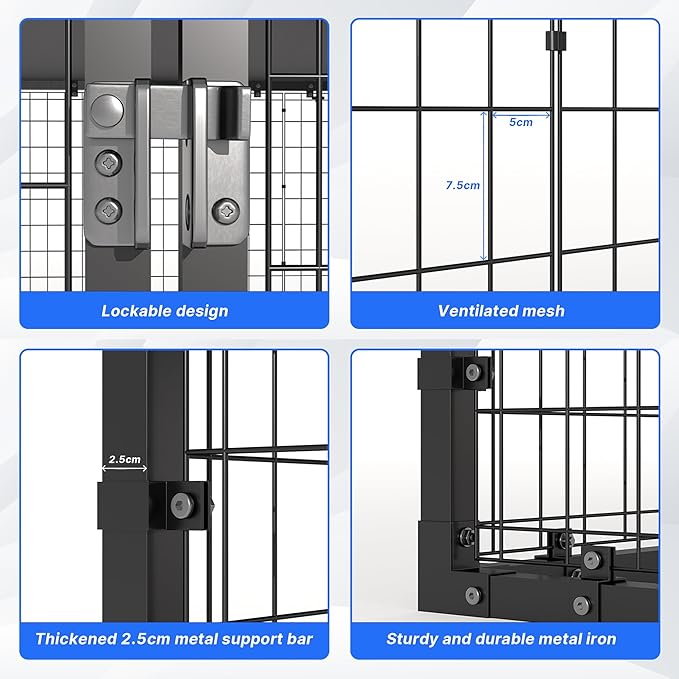 Lockable design

5cm

7.5cm

Ventilated mesh

2.5cm

Thickened 2.5cm metal support bar

Sturdy and durable metal iron