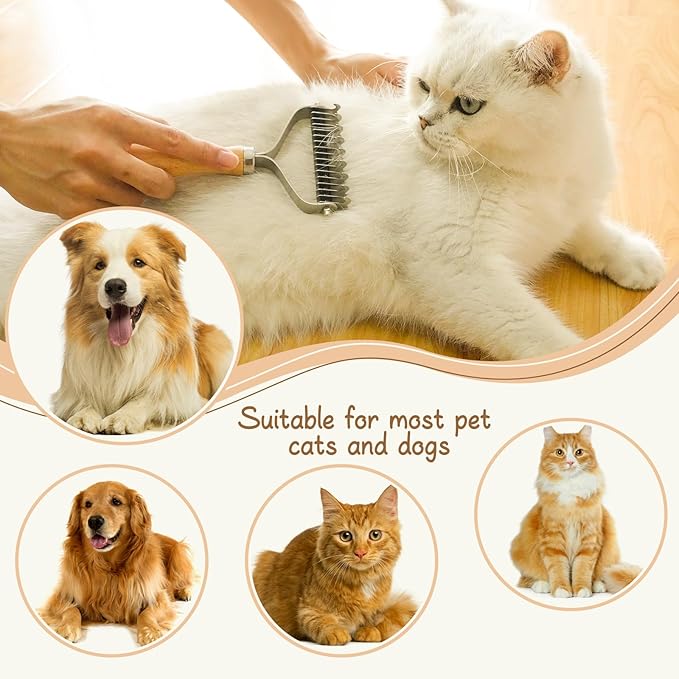 Suitable for most pet cats and dogs