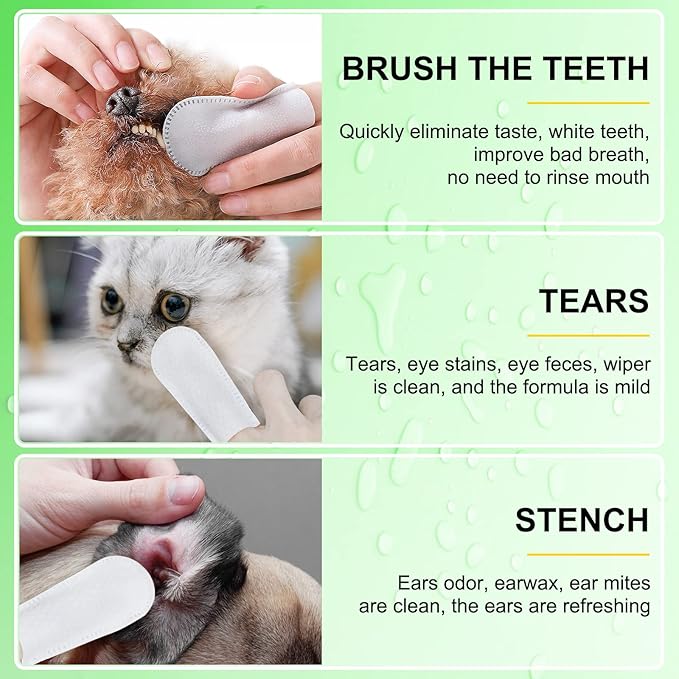 BRUSH THE TEETH

Quickly eliminate taste, white teeth, improve bad breath, no need to rinse mouth

TEARS

Tears, eye stains, eye feces, wiper is clean, and the formula is mild

STENCH

Ears odor, earwax, ear mites are clean, the ears are refreshing