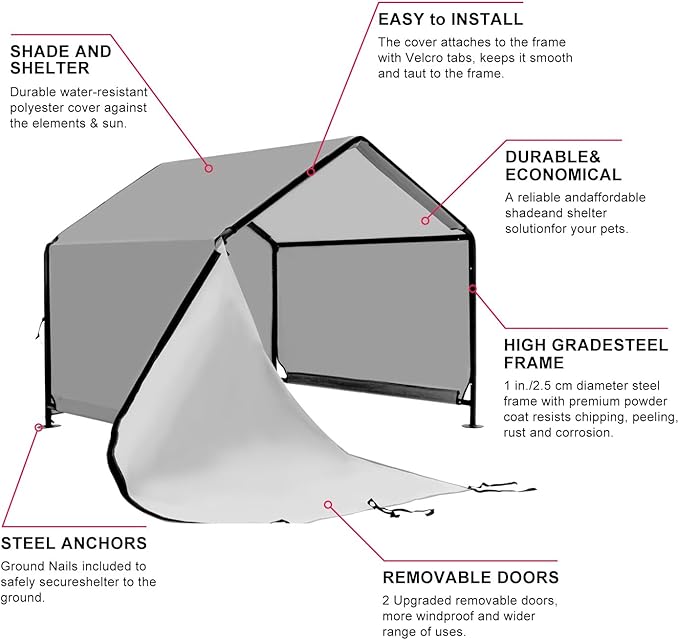 SHADE AND SHELTER

Durable water-resistant polyester cover against the elements & sun.

EASY to INSTALL

The cover attaches to the frame with Velcro tabs, keeps it smooth and taut to the frame.

DURABLE& ECONOMICAL

A reliable andaffordable shadeand shelter solutionfor your pets.

HIGH GRADESTEEL FRAME

1 in./2.5 cm diameter steel frame with premium powder coat resists chipping, peeling, rust and corrosion.

STEEL ANCHORS

Ground Nails included to safely secureshelter to the ground.

REMOVABLE DOORS

2 Upgraded removable doors, more windproof and wider range of uses.