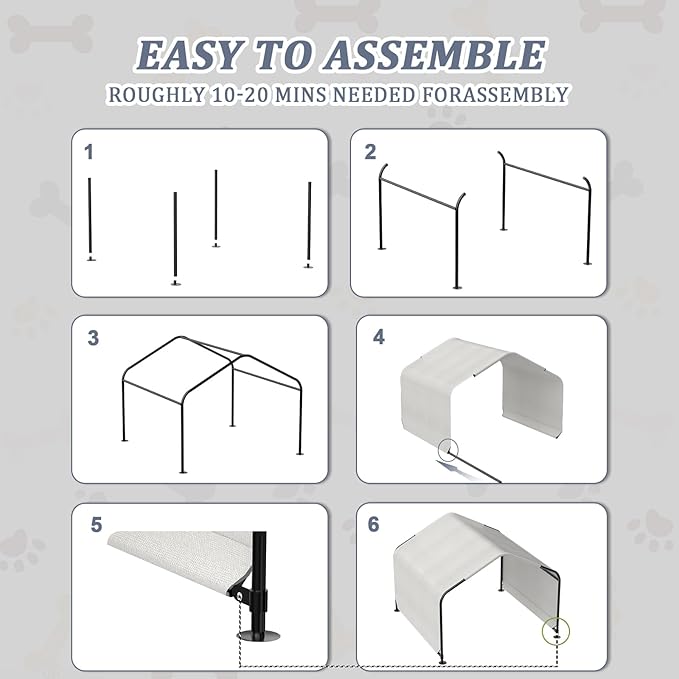 EASY TO ASSEMBLE

ROUGHLY 10-20 MINS NEEDED FORASSEMBLY

1

2

3

4

5

6