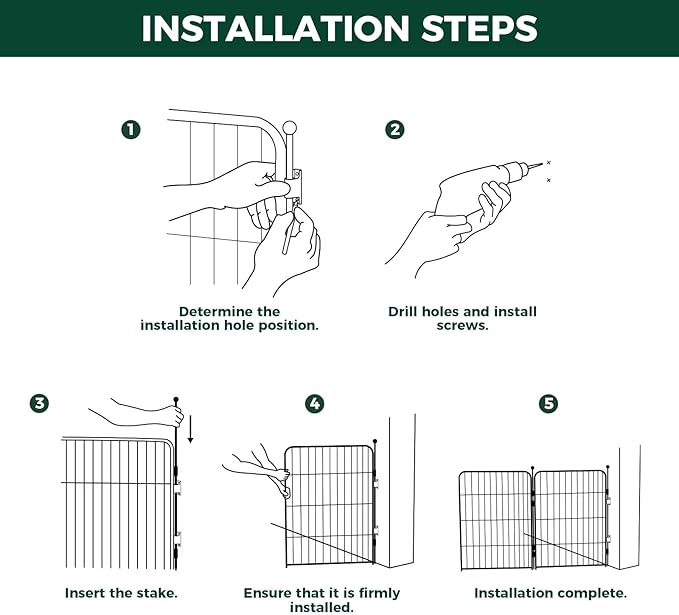 INSTALLATION STEPS

1
Determine the installation hole position.

2
Drill holes and install screws.

3
Insert the stake.

4
Ensure that it is firmly installed.

5
Installation complete.