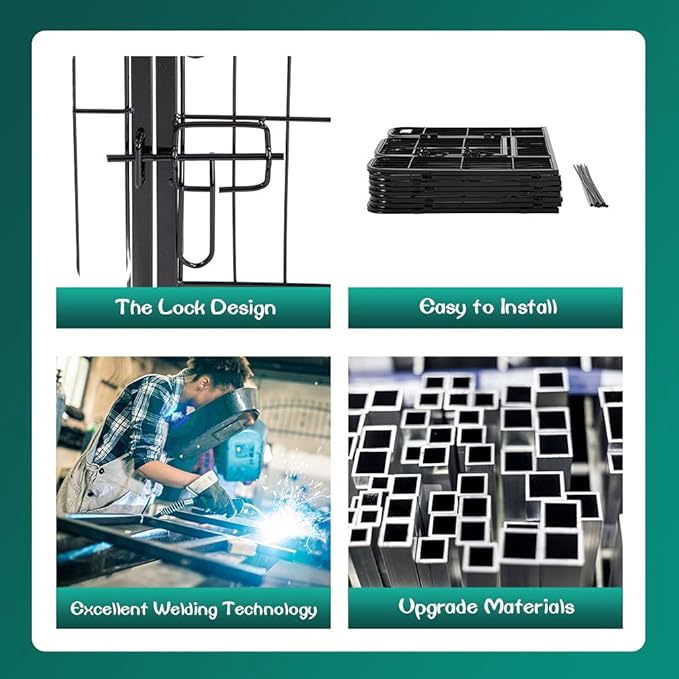 The Lock Design

Easy to Install

Excellent Welding Technology

Upgrade Materials