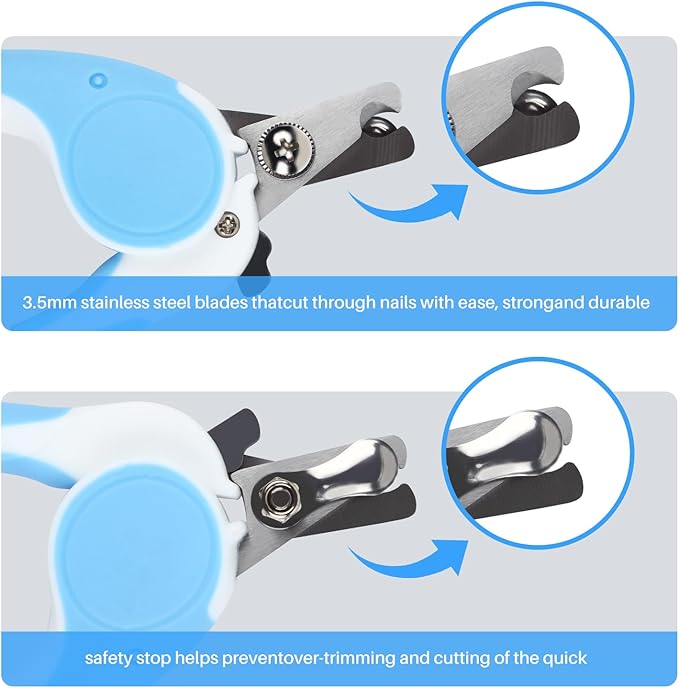 3.5mm stainless steel blades thatcut through nails with ease, strongand durable

safety stop helps preventover-trimming and cutting of the quick